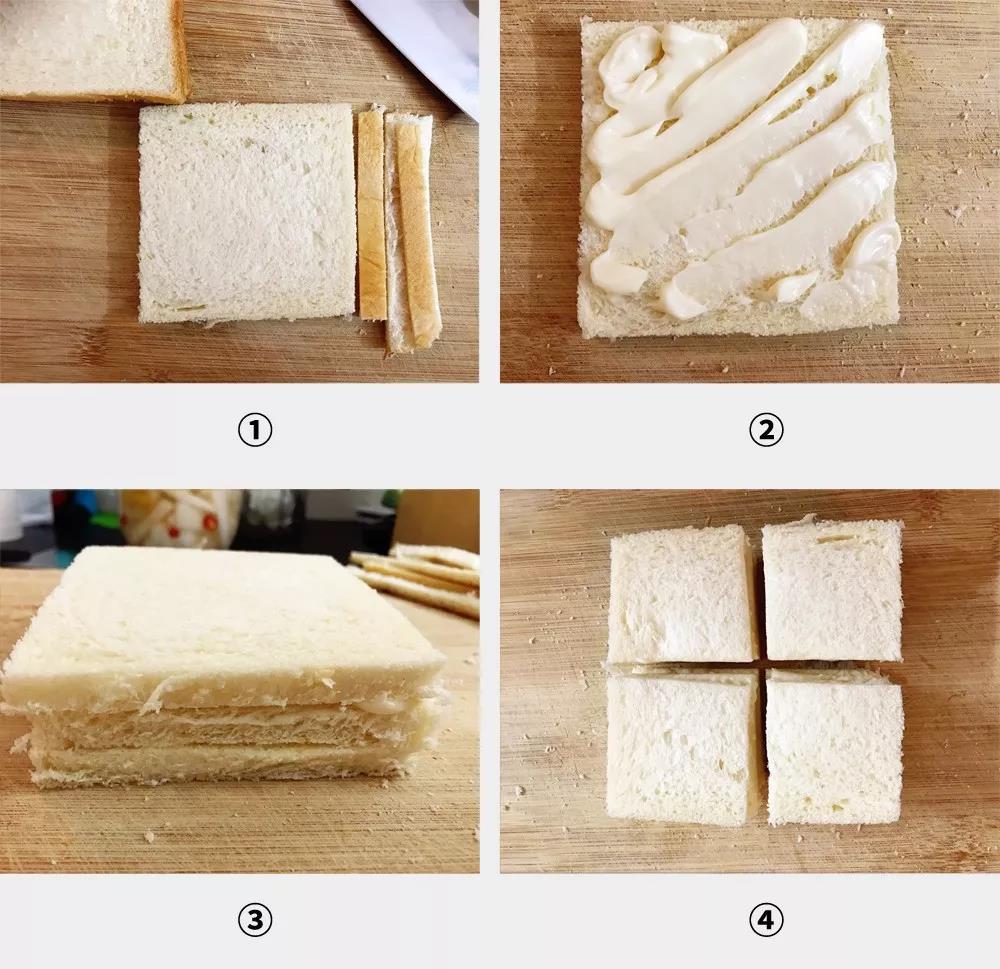 ①

②

③

④